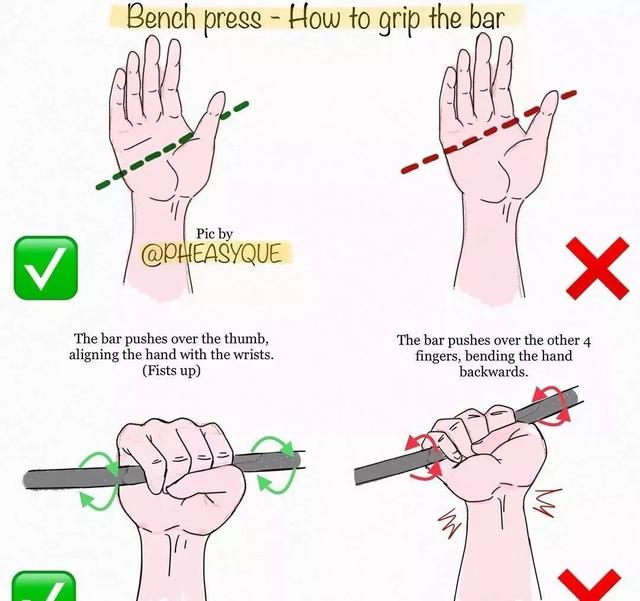 Bench press - How to grip the bar

Pic by
@PHEASYQUE

The bar pushes over the thumb, aligning the hand with the wrists. (Fists up)

The bar pushes over the other 4 fingers, bending the hand backwards.